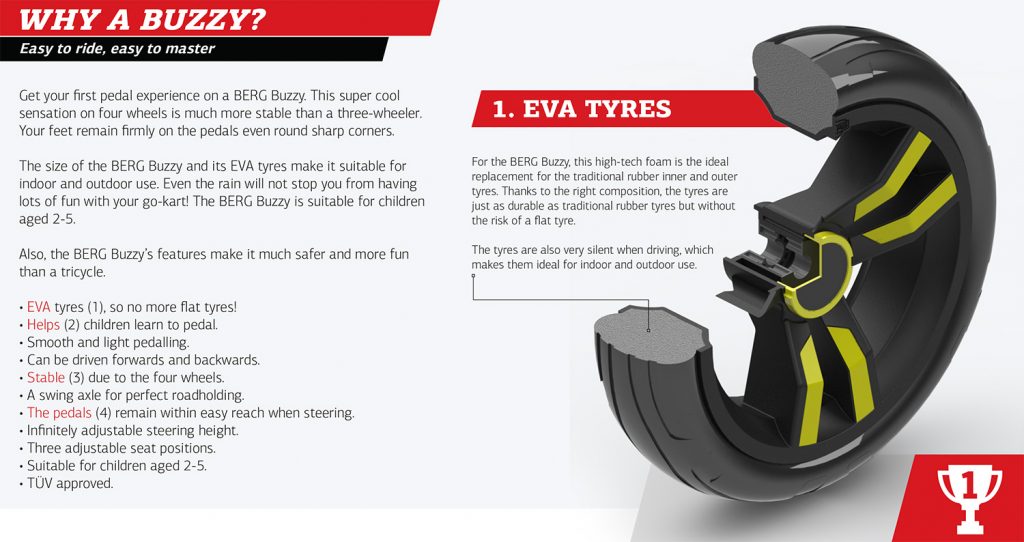 WHY A BUZZY?

Easy to ride, easy to master

Get your first pedal experience on a BERG Buzzy. This super cool sensation on four wheels is much more stable than a three-wheeler. Your feet remain firmly on the pedals even round sharp corners.

The size of the BERG Buzzy and its EVA tyres make it suitable for indoor and outdoor use. Even the rain will not stop you from having lots of fun with your go-kart! The BERG Buzzy is suitable for children aged 2-5.

Also, the BERG Buzzy's features make it much safer and more fun than a tricycle.

• EVA tyres (1), so no more flat tyres!
• Helps (2) children learn to pedal.
• Smooth and light pedalling.
• Can be driven forwards and backwards.
• Stable (3) due to the four wheels.
• A swing axle for perfect roadholding.
• The pedals (4) remain within easy reach when steering.
• Infinitely adjustable steering height.
• Three adjustable seat positions.
• Suitable for children aged 2-5.
• TÜV approved.

1. EVA TYRES

For the BERG Buzzy, this high-tech foam is the ideal replacement for the traditional rubber inner and outer tyres. Thanks to the right composition, the tyres are just as durable as traditional rubber tyres but without the risk of a flat tyre.

The tyres are also very silent when driving, which makes them ideal for indoor and outdoor use.

1