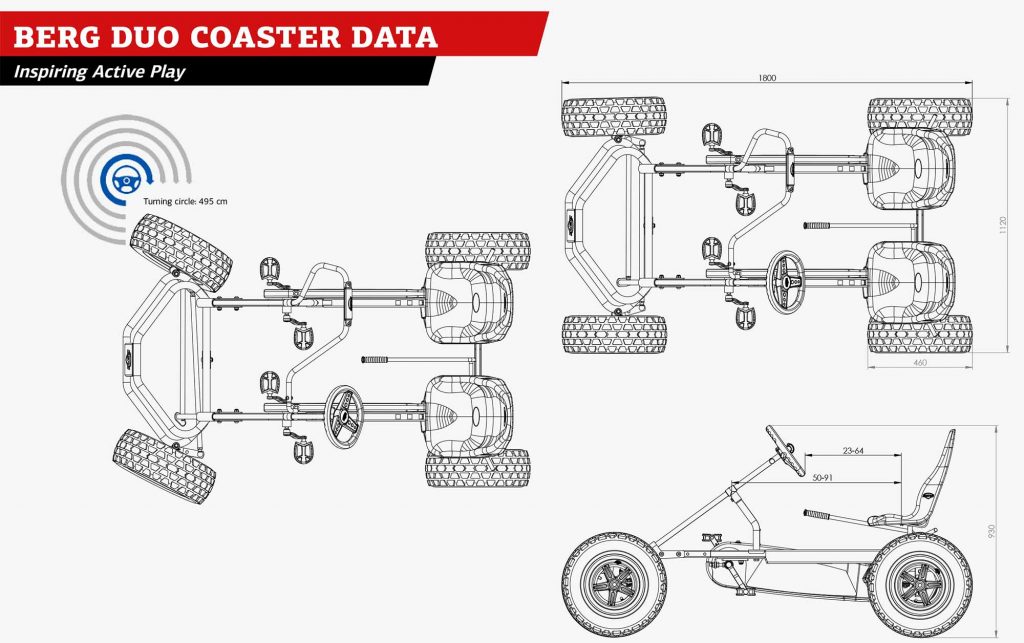 BERG DUO COASTER DATA

Inspiring Active Play

Turning circle: 495 cm

1800

1120

460

23-64

50-91

930